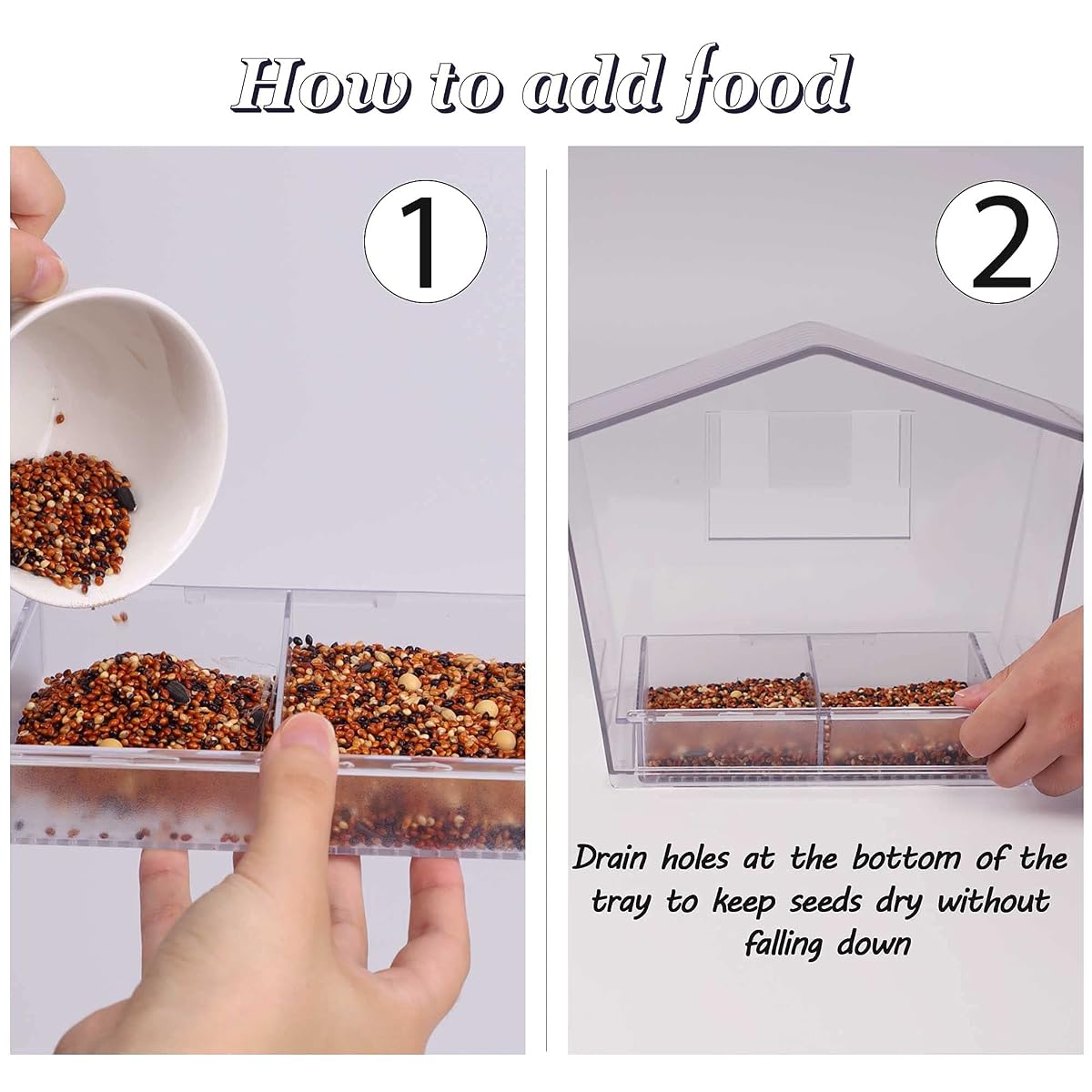 How to add food

1

2

Drain holes at the bottom of the tray to keep seeds dry without falling down